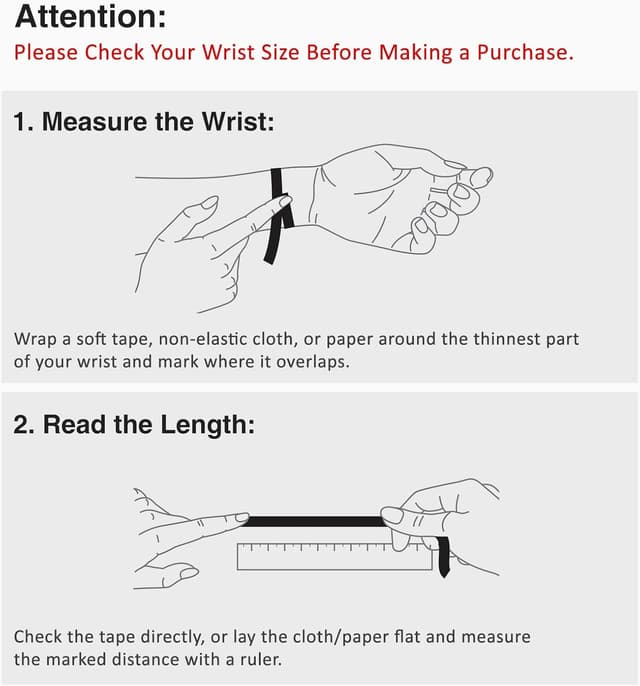 Attention:
Please Check Your Wrist Size Before Making a Purchase.

1. Measure the Wrist:

Wrap a soft tape, non-elastic cloth, or paper around the thinnest part of your wrist and mark where it overlaps.

2. Read the Length:

Check the tape directly, or lay the cloth/paper flat and measure the marked distance with a ruler.