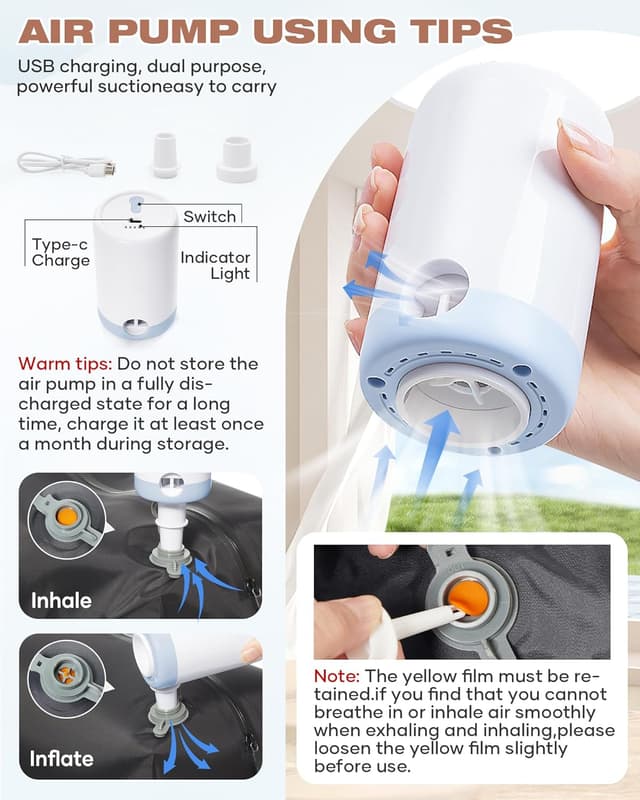 AIR PUMP USING TIPS

USB charging, dual purpose, powerful suctioneasy to carry

Switch

Type-c Charge

Indicator Light

Warm tips: Do not store the air pump in a fully discharged state for a long time, charge it at least once a month during storage.

Inhale

Inflate

Note: The yellow film must be retained.if you find that you cannot breathe in or inhale air smoothly when exhaling and inhaling,please loosen the yellow film slightly before use.