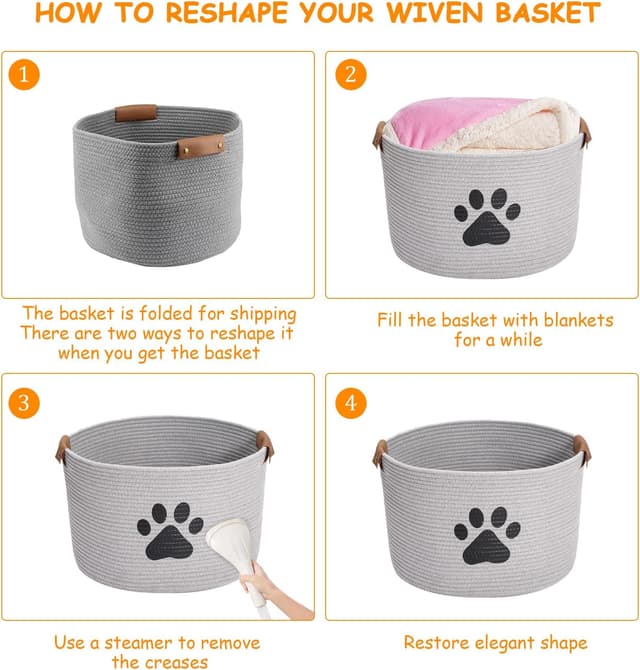 HOW TO RESHAPE YOUR WIVEN BASKET

1

The basket is folded for shipping There are two ways to reshape it when you get the basket

2

Fill the basket with blankets for a while

3

Use a steamer to remove the creases

4

Restore elegant shape