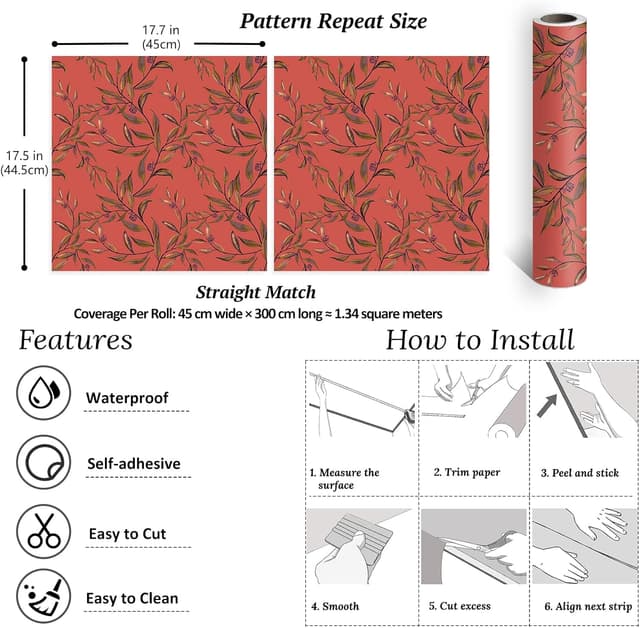 Pattern Repeat Size

17.7 in
(45cm)

17.5 in
(44.5cm)

Straight Match
Coverage Per Roll: 45 cm wide × 300 cm long ≈ 1.34 square meters

Features

Waterproof

Self-adhesive

Easy to Cut

Easy to Clean

How to Install

1. Measure the surface

2. Trim paper

3. Peel and stick

4. Smooth

5. Cut excess

6. Align next strip