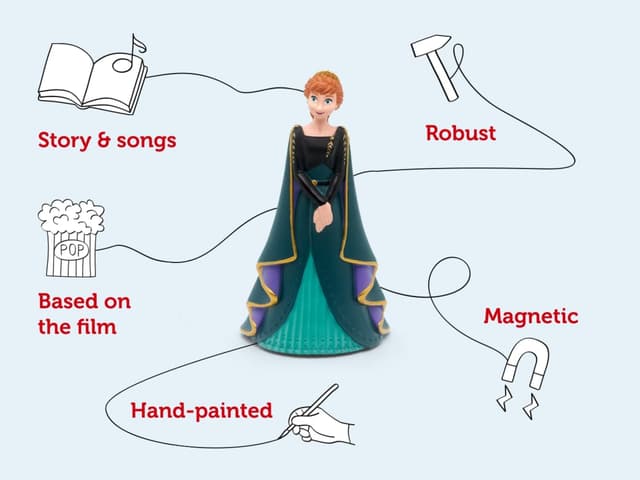 Story & songs

Robust

POP

Based on the film

Magnetic

Hand-painted