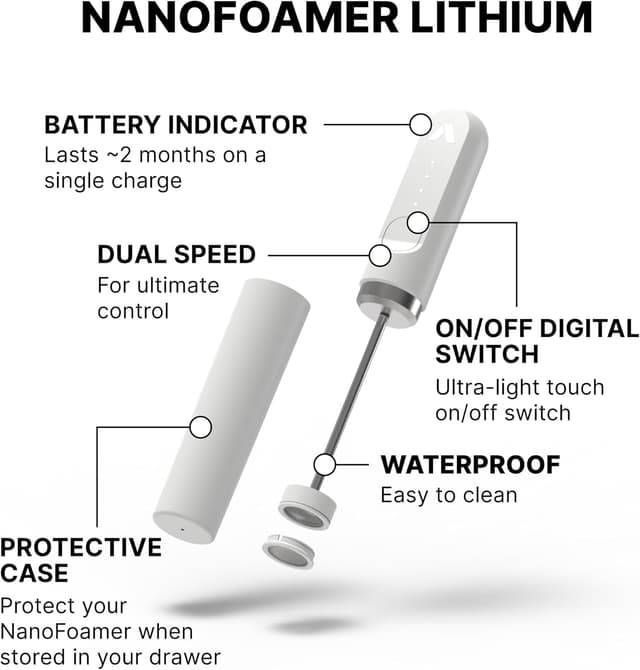 NANOFOAMER LITHIUM

BATTERY INDICATOR
Lasts ~2 months on a single charge

DUAL SPEED
For ultimate control

ON/OFF DIGITAL SWITCH
Ultra-light touch on/off switch

WATERPROOF
Easy to clean

PROTECTIVE CASE
Protect your NanoFoamer when stored in your drawer