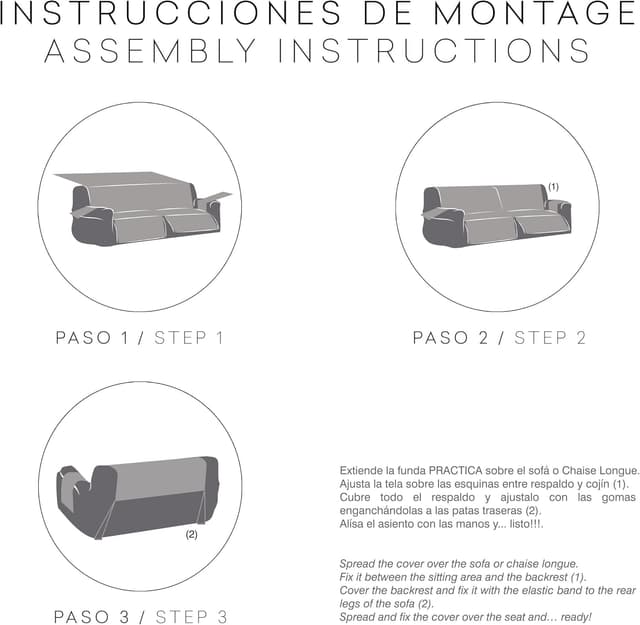 INSTRUCCIONES DE MONTAGE
ASSEMBLY INSTRUCTIONS

PASO 1 / STEP 1

(1)

PASO 2 / STEP 2

(2)

PASO 3 / STEP 3

Extiende la funda PRACTICA sobre el sofá o Chaise Longue.
Ajusta la tela sobre las esquinas entre respaldo y cojín (1).
Cubre todo el respaldo y ajustalo con las gomas enganchándolas a las patas traseras (2).
Alísa el asiento con las manos y... listo!!!.

Spread the cover over the sofa or chaise longue.
Fix it between the sitting area and the backrest (1).
Cover the backrest and fix it with the elastic band to the rear legs of the sofa (2).
Spread and fix the cover over the seat and… ready!