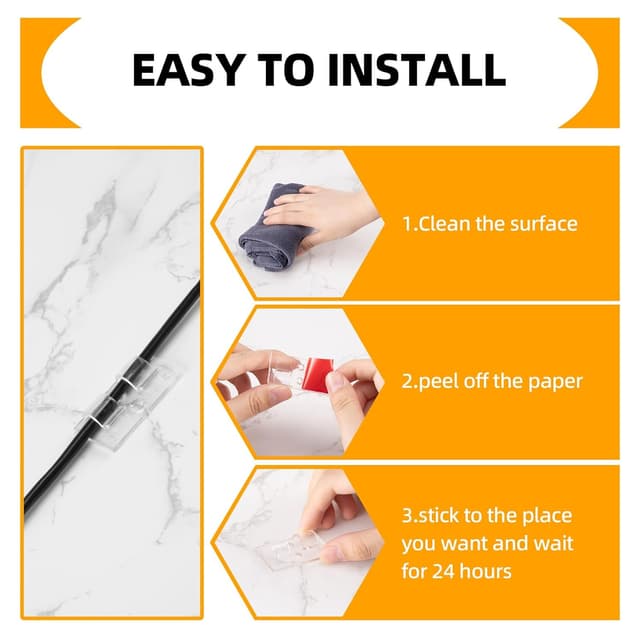 EASY TO INSTALL

1.Clean the surface

2.peel off the paper

3.stick to the place you want and wait for 24 hours