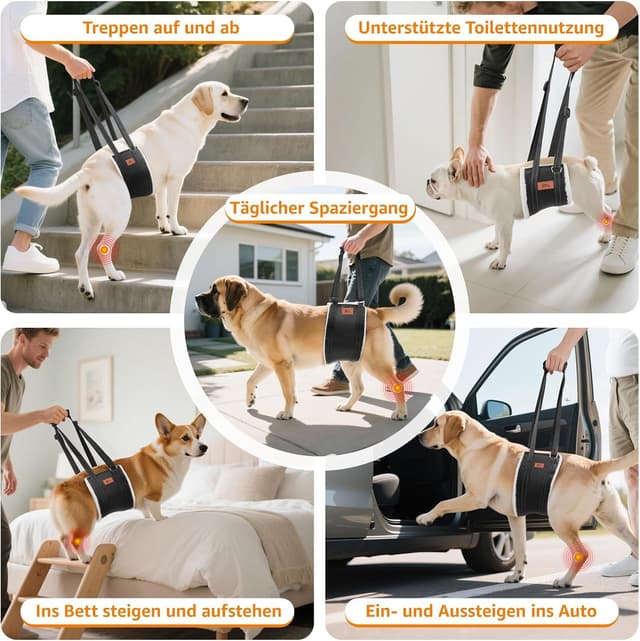 Treppen auf und ab

Unterstützte Toilettennutzung

Täglicher Spaziergang

Ins Bett steigen und aufstehen

Ein- und Aussteigen ins Auto