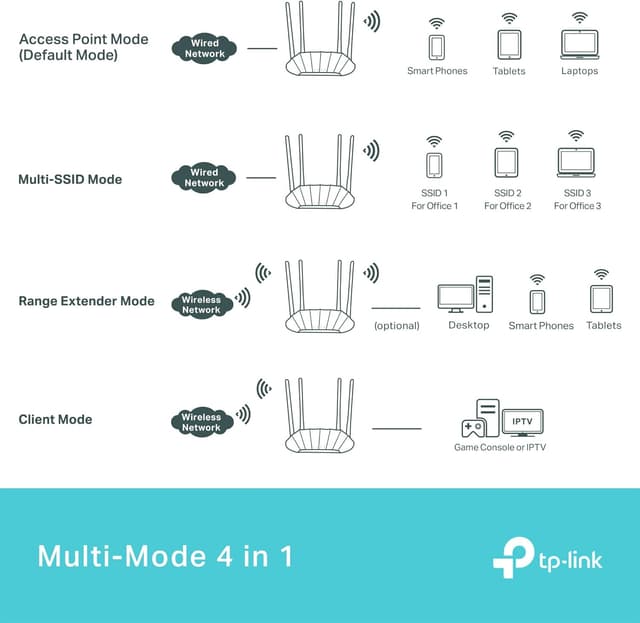 Access Point Mode
(Default Mode)

Wired Network

Smart Phones

Tablets

Laptops

Multi-SSID Mode

Wired Network

SSID 1
For Office 1

SSID 2
For Office 2

SSID 3
For Office 3

Range Extender Mode

Wireless Network

(optional)

Desktop

Smart Phones

Tablets

Client Mode

Wireless Network

IPTV

Game Console or IPTV

Multi-Mode 4 in 1

tp-link