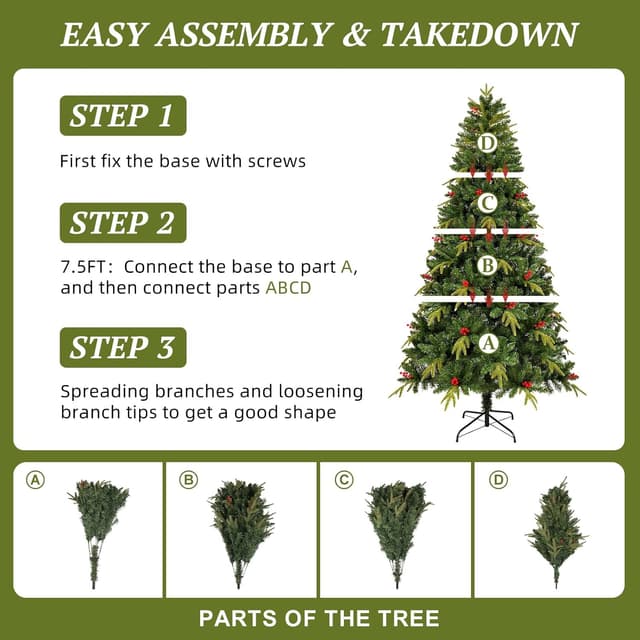 EASY ASSEMBLY & TAKEDOWN

STEP 1

First fix the base with screws

STEP 2

7.5FT: Connect the base to part A, and then connect parts ABCD

STEP 3

Spreading branches and loosening branch tips to get a good shape

D

C

B

A

A

B

C

D

PARTS OF THE TREE