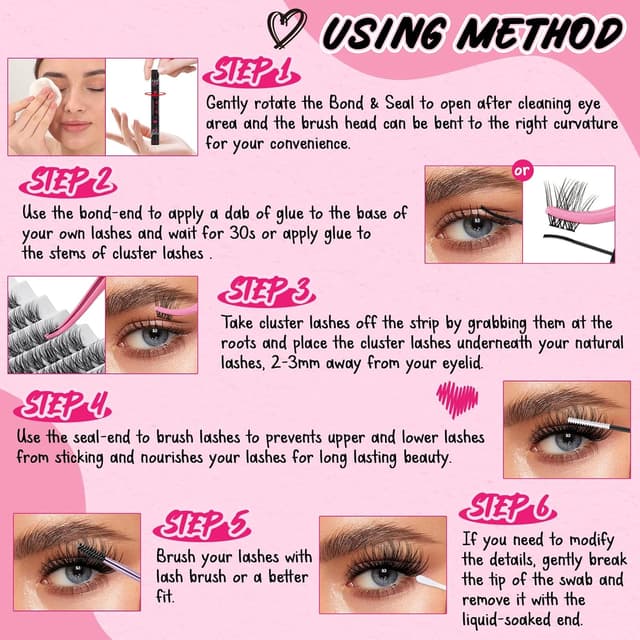 USING METHOD

STEP 1
Gently rotate the Bond & Seal to open after cleaning eye area and the brush head can be bent to the right curvature for your convenience.

STEP 2
Use the bond-end to apply a dab of glue to the base of your own lashes and wait for 30s or apply glue to the stems of cluster lashes .

or

STEP 3
Take cluster lashes off the strip by grabbing them at the roots and place the cluster lashes underneath your natural lashes, 2-3mm away from your eyelid.

STEP 4
Use the seal-end to brush lashes to prevents upper and lower lashes from sticking and nourishes your lashes for long lasting beauty.

STEP 5
Brush your lashes with lash brush or a better fit.

STEP 6
If you need to modify the details, gently break the tip of the swab and remove it with the liquid-soaked end.