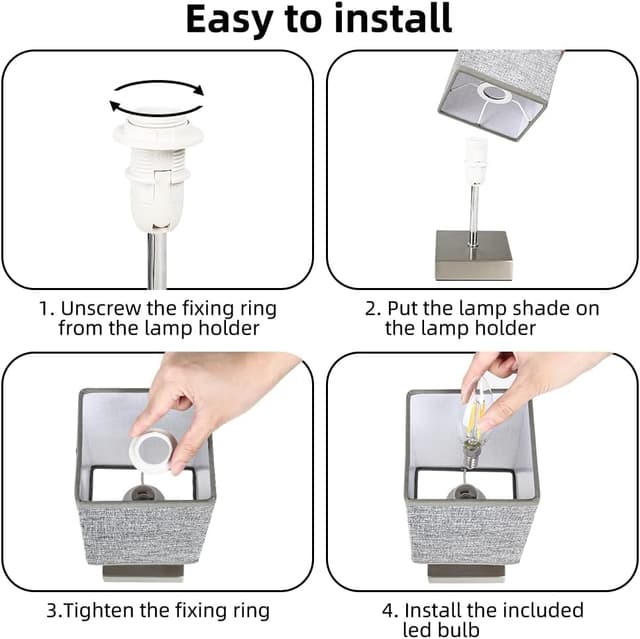 Easy to install

1. Unscrew the fixing ring from the lamp holder

2. Put the lamp shade on the lamp holder

3.Tighten the fixing ring

4. Install the included led bulb