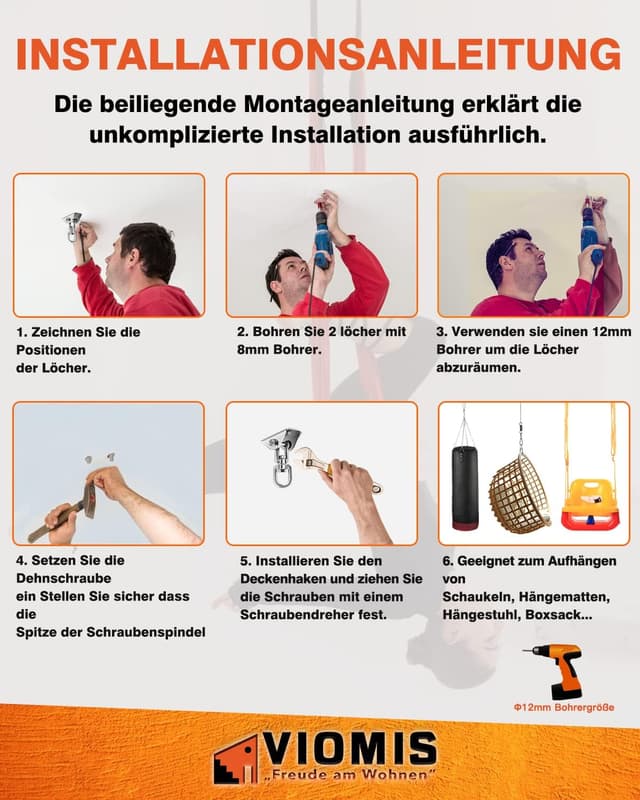 INSTALLATIONSANLEITUNG

Die beiliegende Montageanleitung erklärt die unkomplizierte Installation ausführlich.

1. Zeichnen Sie die Positionen der Löcher.

2. Bohren Sie 2 löcher mit 8mm Bohrer.

3. Verwenden sie einen 12mm Bohrer um die Löcher abzuräumen.

4. Setzen Sie die Dehnschraube ein Stellen Sie sicher dass die Spitze der Schraubenspindel

5. Installieren Sie den Deckenhaken und ziehen Sie die Schrauben mit einem Schraubendreher fest.

6. Geeignet zum Aufhängen von Schaukeln, Hängematten, Hängestuhl, Boxsack...

Φ12mm Bohrergröße

VIOMIS
„Freude am Wohnen"