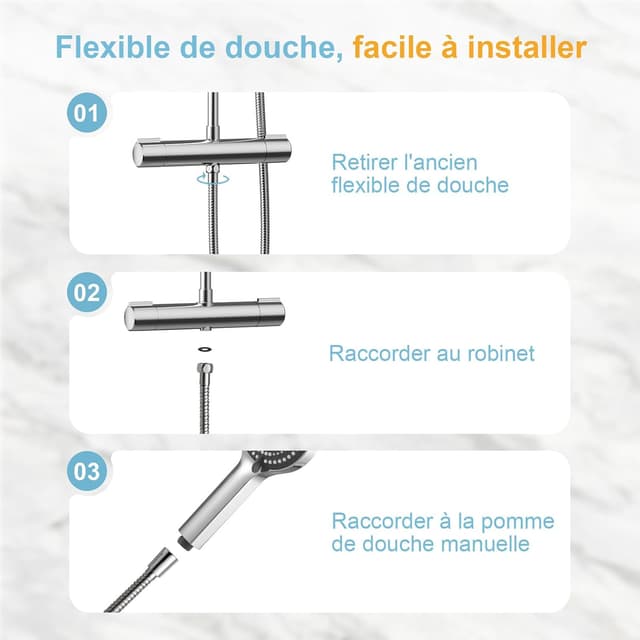 Flexible de douche, facile à installer

01

Retirer l'ancien flexible de douche

02

Raccorder au robinet

03

Raccorder à la pomme de douche manuelle