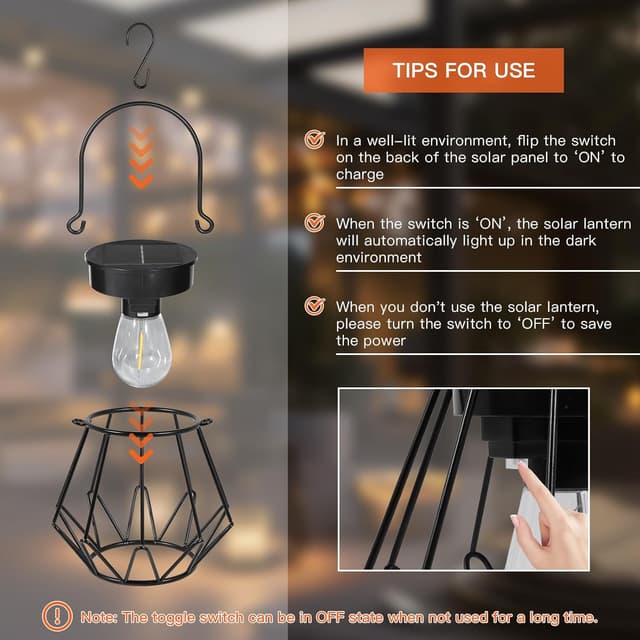 TIPS FOR USE

In a well-lit environment, flip the switch on the back of the solar panel to 'ON' to charge

When the switch is 'ON', the solar lantern will automatically light up in the dark environment

When you don't use the solar lantern, please turn the switch to 'OFF' to save the power

Note: The toggle switch can be in OFF state when not used for a long time.