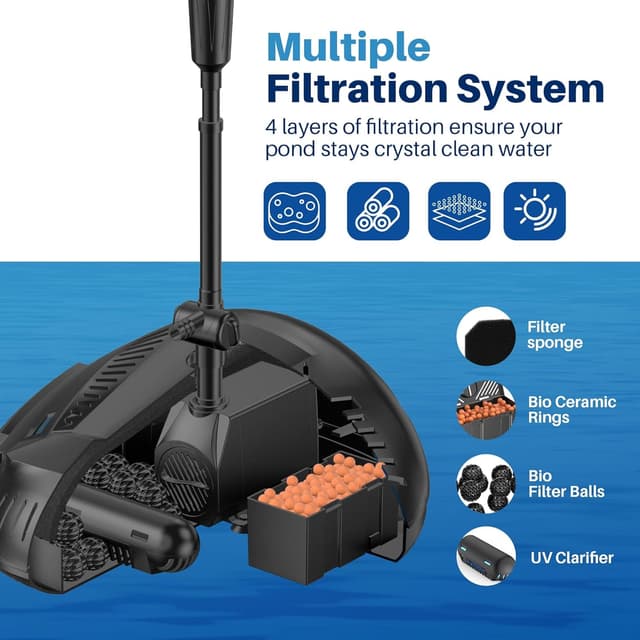 Multiple
Filtration System

4 layers of filtration ensure your pond stays crystal clean water

Filter sponge

Bio Ceramic Rings

Bio Filter Balls

UV Clarifier