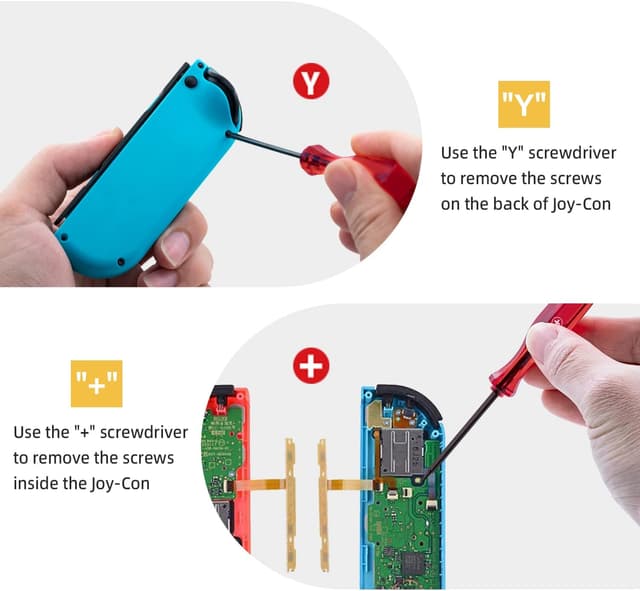 Y

"Y"

Use the "Y" screwdriver to remove the screws on the back of Joy-Con

+

"+"

Use the "+" screwdriver to remove the screws inside the Joy-Con