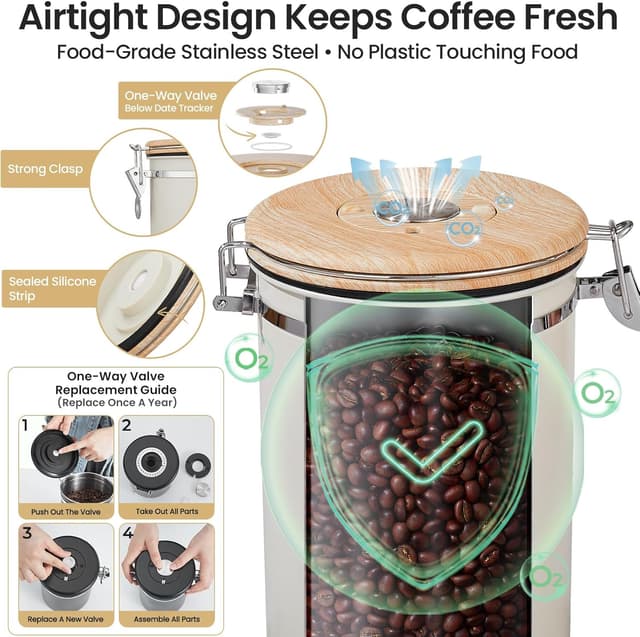 Airtight Design Keeps Coffee Fresh

Food-Grade Stainless Steel • No Plastic Touching Food

One-Way Valve
Below Date Tracker

Strong Clasp

Sealed Silicone Strip

$CO_2$

$CO_2$

$CO_2$

$O_2$

$O_2$

$O_2$

One-Way Valve Replacement Guide
(Replace Once A Year)

1
Push Out The Valve

2
Take Out All Parts

3
Replace A New Valve

4
Assemble All Parts