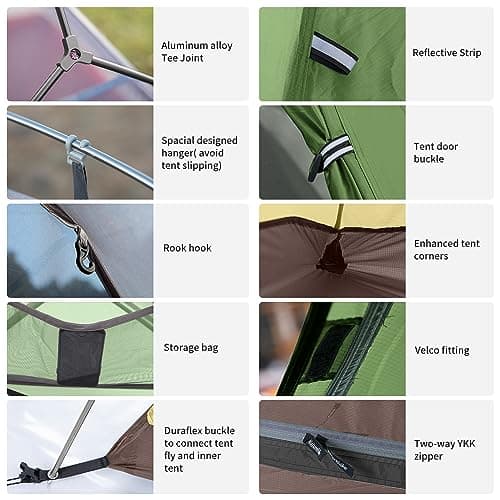 Aluminum alloy Tee Joint

Spacial designed hanger( avoid tent slipping)

Rook hook

Storage bag

Duraflex buckle to connect tent fly and inner tent

Reflective Strip

Tent door buckle

Enhanced tent corners

Velco fitting

Two-way YKK zipper