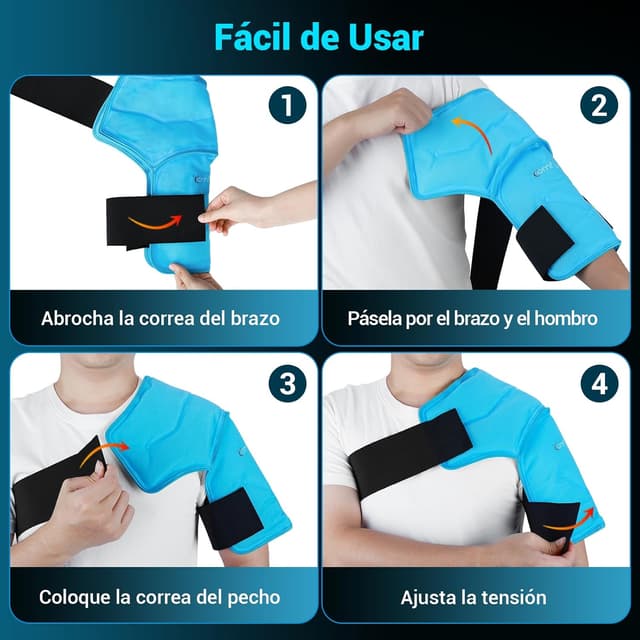 Fácil de Usar

1

Abrocha la correa del brazo

2

Pásela por el brazo y el hombro

3

Coloque la correa del pecho

4

Ajusta la tensión