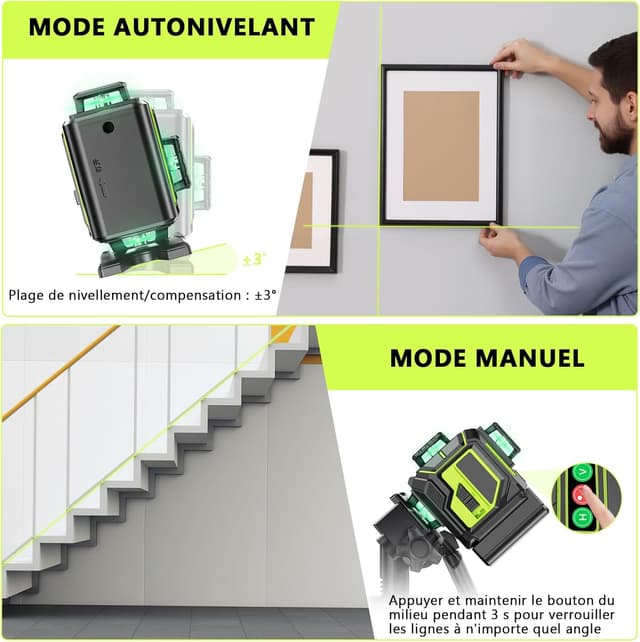 MODE AUTONIVELANT

±3°

Plage de nivellement/compensation : ±3°

MODE MANUEL

V

H

Appuyer et maintenir le bouton du milieu pendant 3 s pour verrouiller les lignes à n'importe quel angle