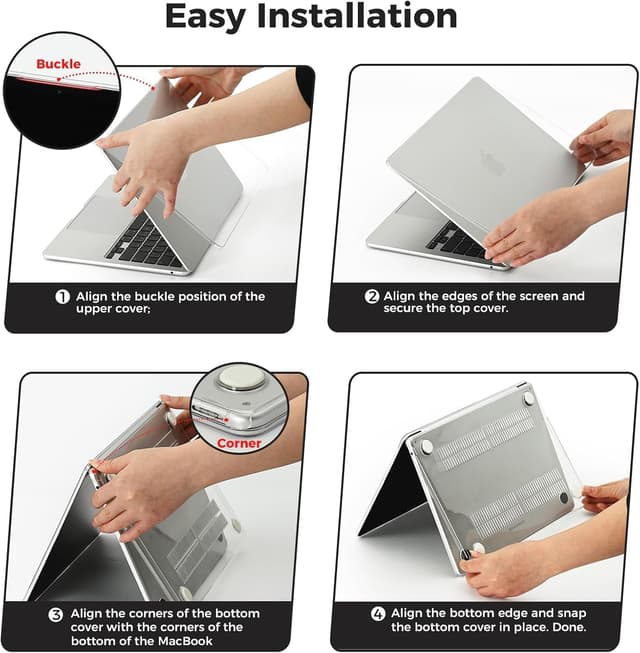 Easy Installation

Buckle

1 Align the buckle position of the upper cover;

2 Align the edges of the screen and secure the top cover.

Corner

3 Align the corners of the bottom cover with the corners of the bottom of the MacBook

4 Align the bottom edge and snap the bottom cover in place. Done.