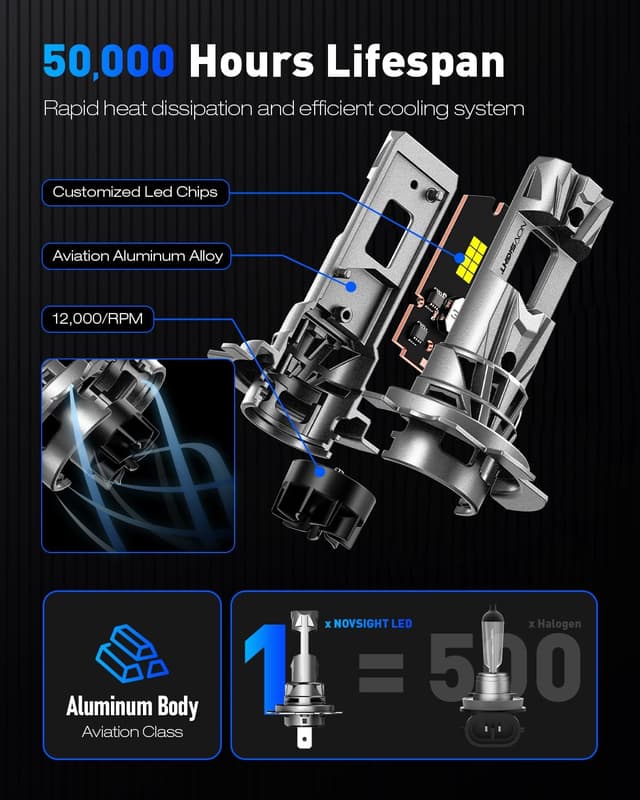 50,000 Hours Lifespan

Rapid heat dissipation and efficient cooling system

Customized Led Chips

Aviation Aluminum Alloy

12,000/RPM

NOVSIGHT

Aluminum Body
Aviation Class

1 x NOVSIGHT LED = 500 x Halogen