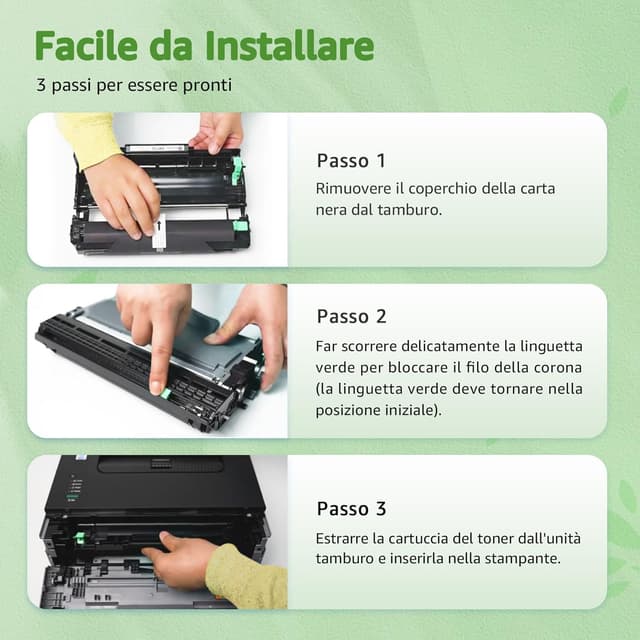 Facile da Installare

3 passi per essere pronti

Passo 1

Rimuovere il coperchio della carta nera dal tamburo.

Passo 2

Far scorrere delicatamente la linguetta verde per bloccare il filo della corona (la linguetta verde deve tornare nella posizione iniziale).

Passo 3

Estrarre la cartuccia del toner dall'unità tamburo e inserirla nella stampante.