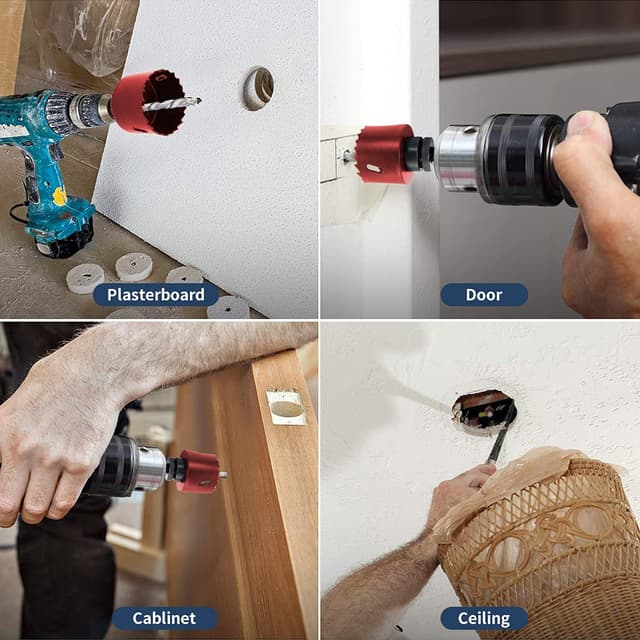 Plasterboard

Door

Cablinet

Ceiling