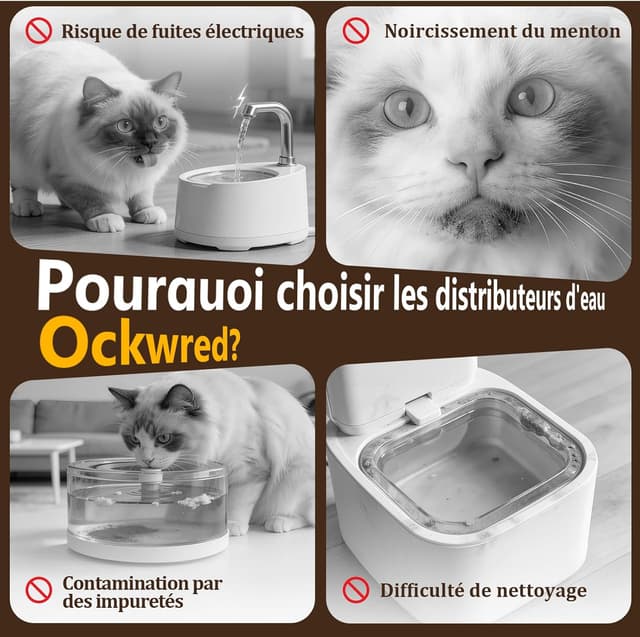 Risque de fuites électriques

Noircissement du menton

Pourauoi choisir les distributeurs d'eau Ockwred?

Contamination par des impuretés

Difficulté de nettoyage