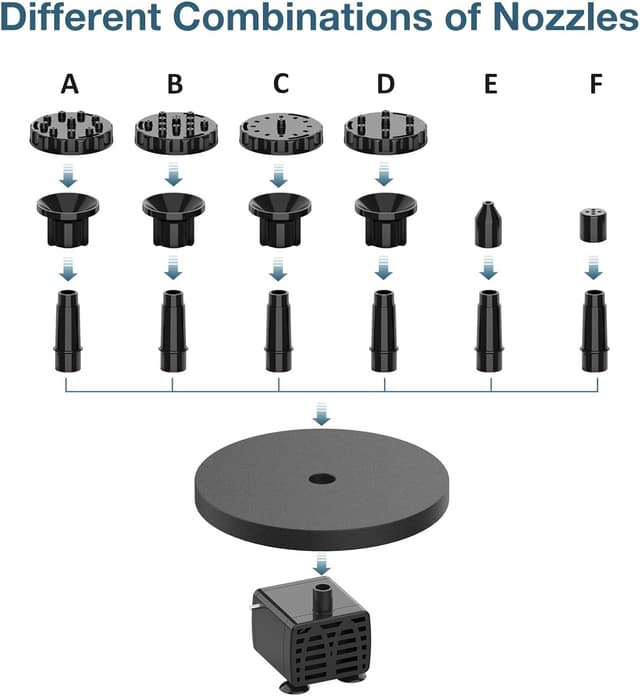 Different Combinations of Nozzles

A B C D E F