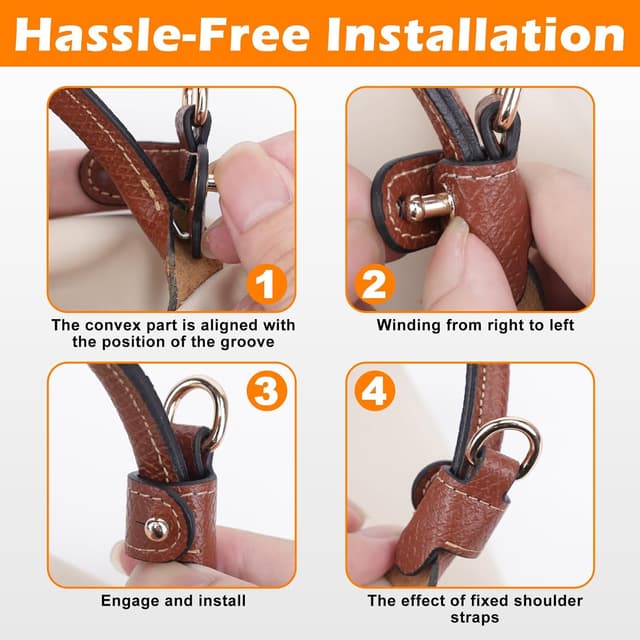 Hassle-Free Installation

1

The convex part is aligned with the position of the groove

2

Winding from right to left

3

Engage and install

4

The effect of fixed shoulder straps