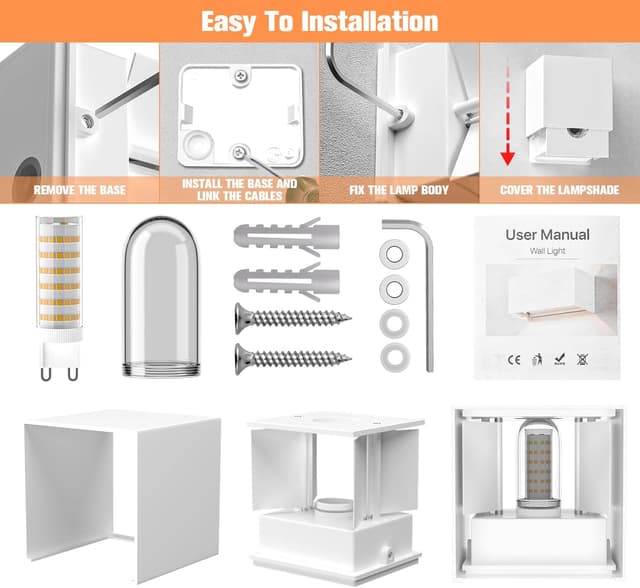 Easy To Installation

REMOVE THE BASE

INSTALL THE BASE AND LINK THE CABLES

FIX THE LAMP BODY

COVER THE LAMPSHADE

User Manual
Wall Light

CE