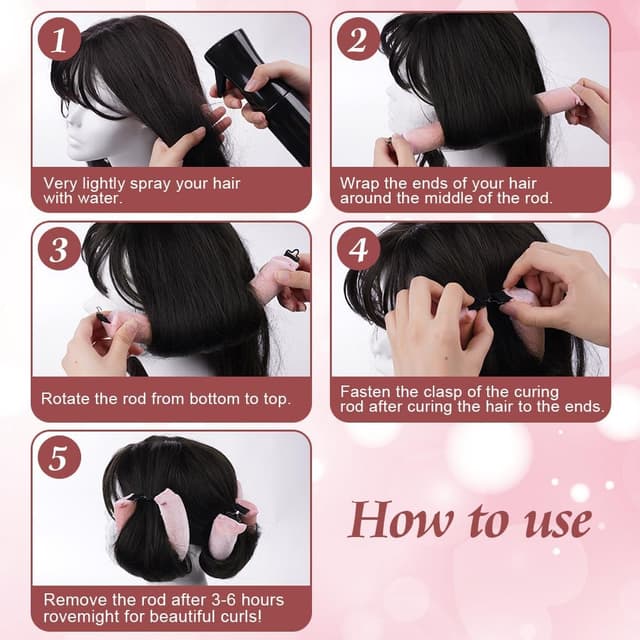 1

Very lightly spray your hair with water.

2

Wrap the ends of your hair around the middle of the rod.

3

Rotate the rod from bottom to top.

4

Fasten the clasp of the curing rod after curing the hair to the ends.

5

Remove the rod after 3-6 hours rovemight for beautiful curls!

How to use