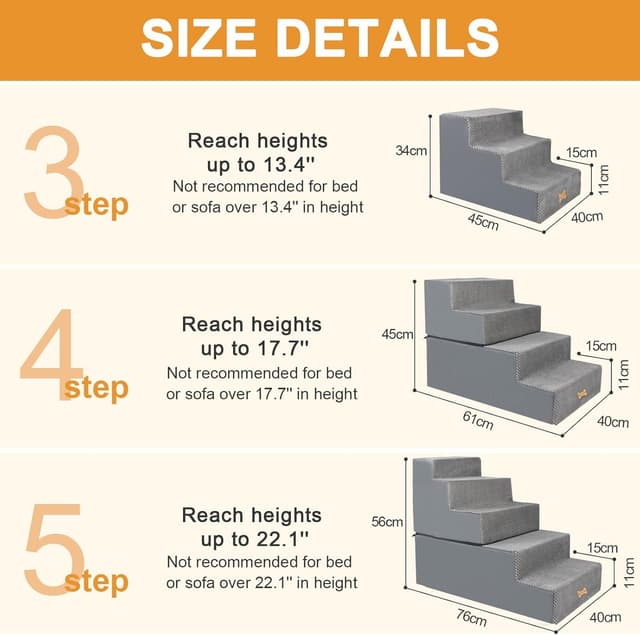 SIZE DETAILS

3 step

Reach heights up to 13.4''
Not recommended for bed or sofa over 13.4'' in height

34cm
15cm
11cm
45cm
40cm

4 step

Reach heights up to 17.7''
Not recommended for bed or sofa over 17.7'' in height

45cm
15cm
11cm
61cm
40cm

5 step

Reach heights up to 22.1''
Not recommended for bed or sofa over 22.1'' in height

56cm
15cm
11cm
76cm
40cm