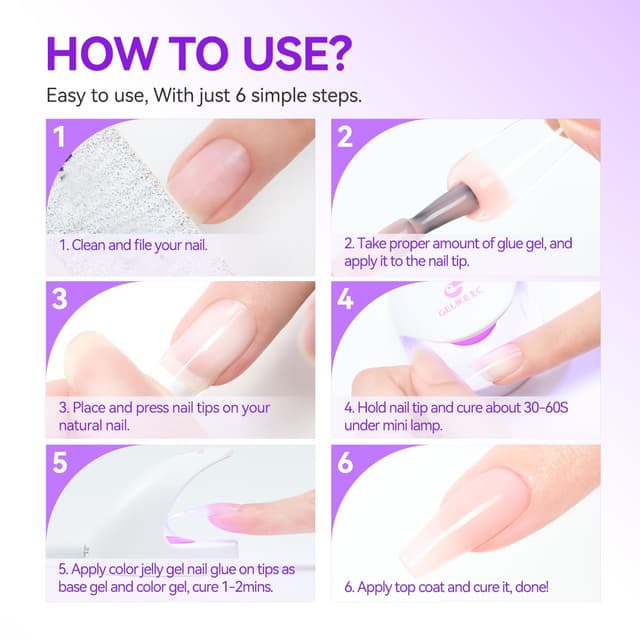 HOW TO USE?

Easy to use, With just 6 simple steps.

1

1. Clean and file your nail.

2

2. Take proper amount of glue gel, and apply it to the nail tip.

3

3. Place and press nail tips on your natural nail.

4

GELIKE EC

4. Hold nail tip and cure about 30-60S under mini lamp.

5

5. Apply color jelly gel nail glue on tips as base gel and color gel, cure 1-2mins.

6

6. Apply top coat and cure it, done!