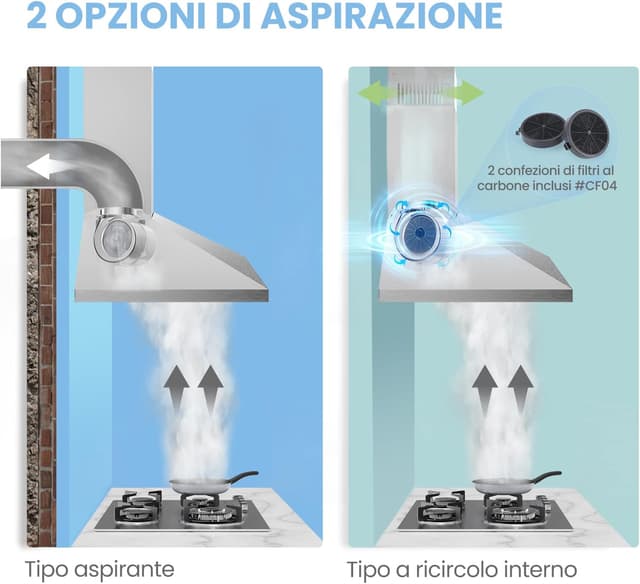 2 OPZIONI DI ASPIRAZIONE

2 confezioni di filtri al carbone inclusi #CF04

Tipo aspirante

Tipo a ricircolo interno