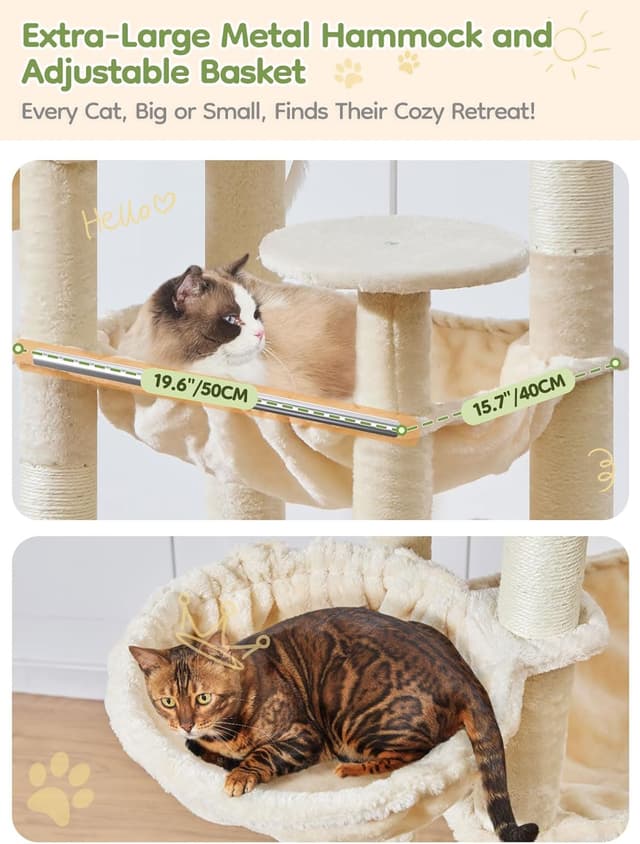 Extra-Large Metal Hammock and Adjustable Basket

Every Cat, Big or Small, Finds Their Cozy Retreat!

Hello

19.6"/50CM

15.7"/40CM