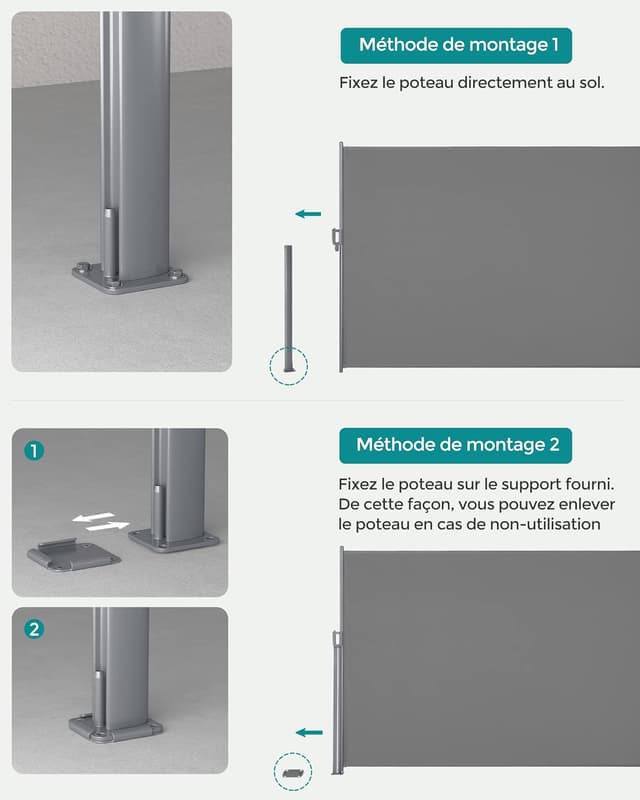 Méthode de montage 1

Fixez le poteau directement au sol.

1

2

Méthode de montage 2

Fixez le poteau sur le support fourni. De cette façon, vous pouvez enlever le poteau en cas de non-utilisation