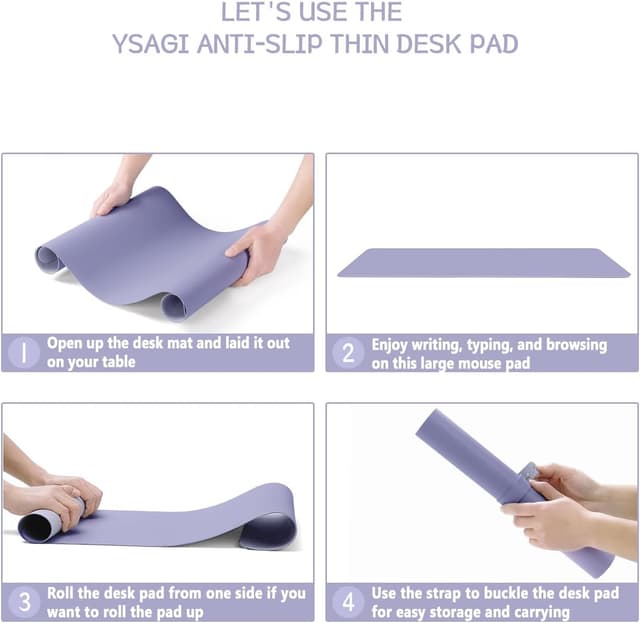 LET'S USE THE
YSAGI ANTI-SLIP THIN DESK PAD

1 Open up the desk mat and laid it out on your table

2 Enjoy writing, typing, and browsing on this large mouse pad

3 Roll the desk pad from one side if you want to roll the pad up

4 Use the strap to buckle the desk pad for easy storage and carrying