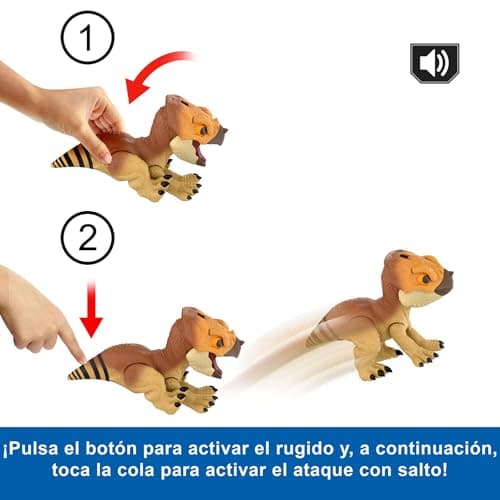 1

2

¡Pulsa el botón para activar el rugido y, a continuación, toca la cola para activar el ataque con salto!