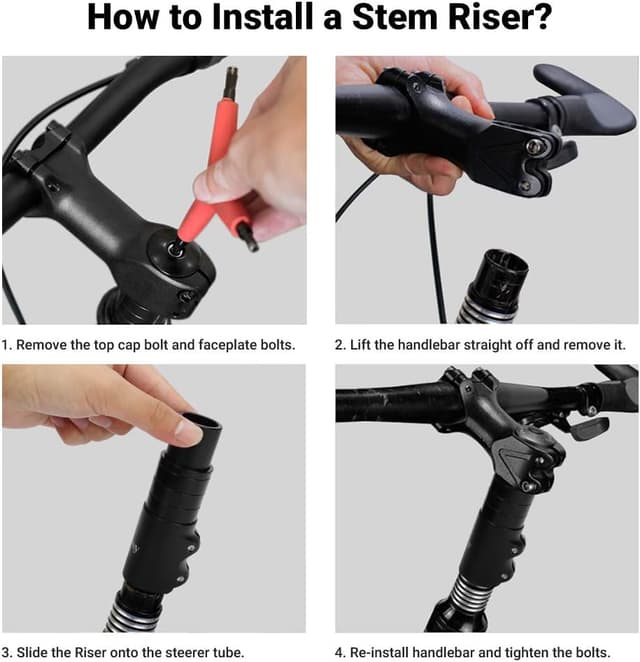 How to Install a Stem Riser?

1. Remove the top cap bolt and faceplate bolts.

2. Lift the handlebar straight off and remove it.

3. Slide the Riser onto the steerer tube.

4. Re-install handlebar and tighten the bolts.