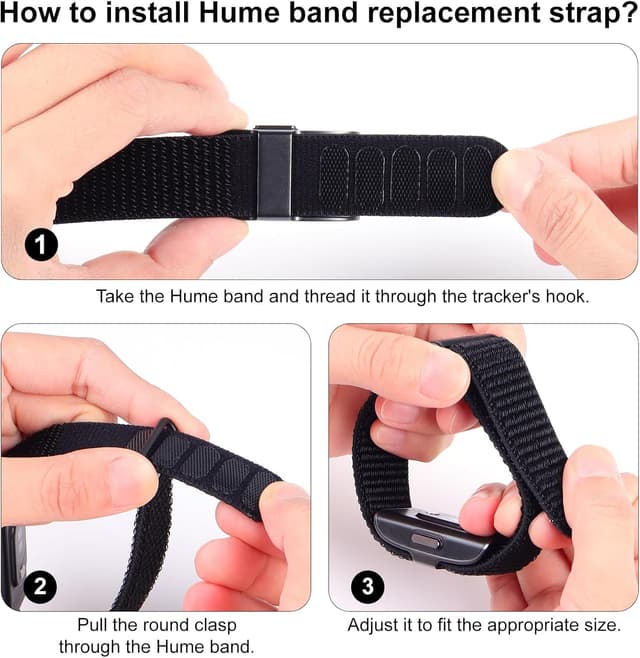 How to install Hume band replacement strap?

1

Take the Hume band and thread it through the tracker's hook.

2

Pull the round clasp through the Hume band.

3

Adjust it to fit the appropriate size.