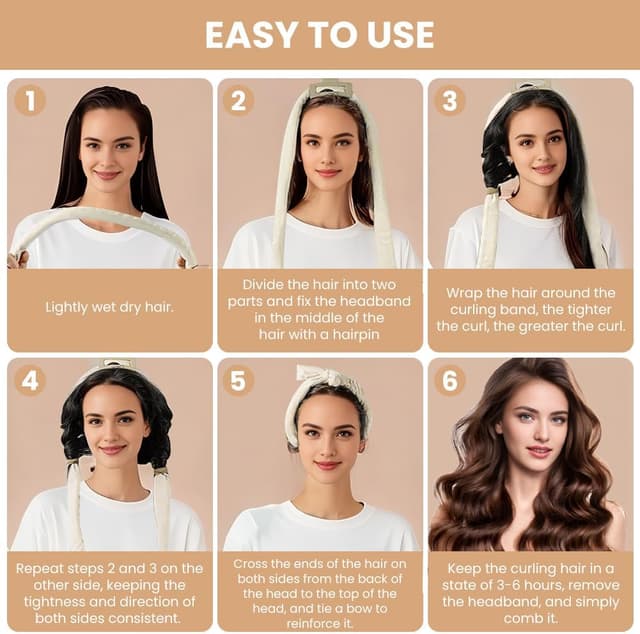 EASY TO USE

1

Lightly wet dry hair.

2

Divide the hair into two parts and fix the headband in the middle of the hair with a hairpin

3

Wrap the hair around the curling band, the tighter the curl, the greater the curl.

4

Repeat steps 2 and 3 on the other side, keeping the tightness and direction of both sides consistent.

5

Cross the ends of the hair on both sides from the back of the head to the top of the head, and tie a bow to reinforce it.

6

Keep the curling hair in a state of 3-6 hours, remove the headband, and simply comb it.