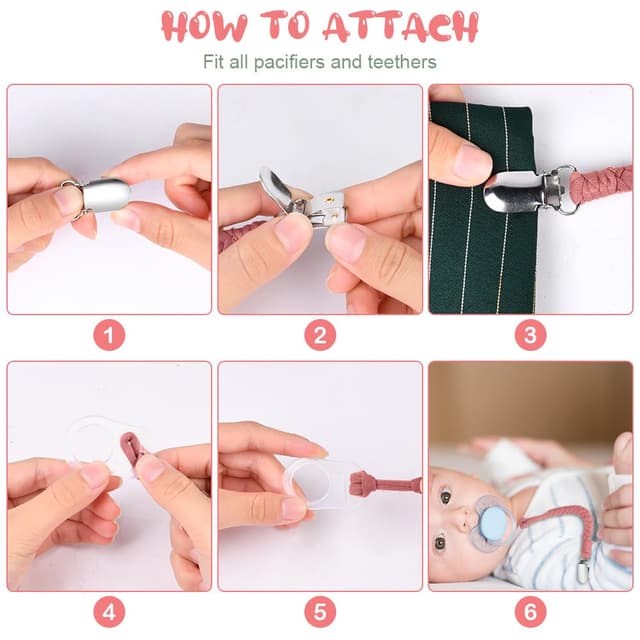 HOW TO ATTACH
Fit all pacifiers and teethers

1
2
3
4
5
6