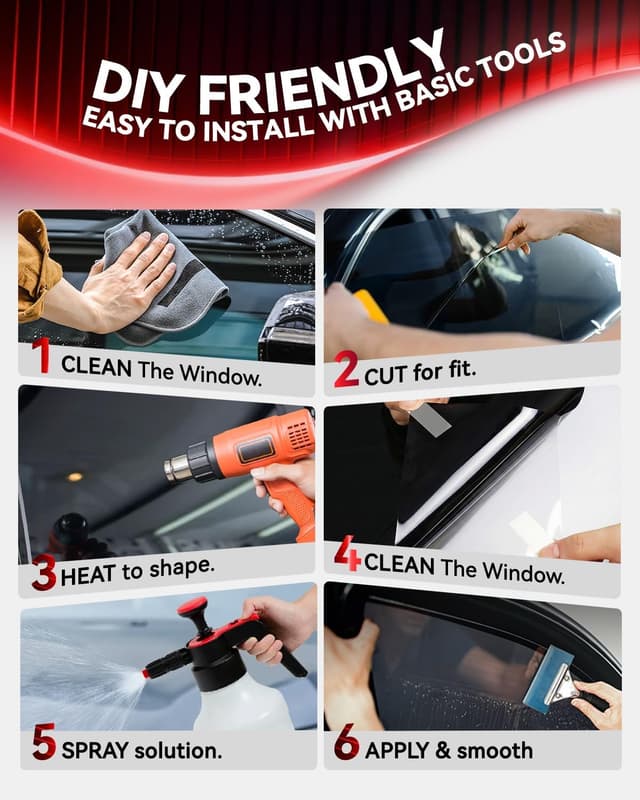 DIY FRIENDLY
EASY TO INSTALL WITH BASIC TOOLS

1 CLEAN The Window.

2 CUT for fit.

3 HEAT to shape.

4 CLEAN The Window.

5 SPRAY solution.

6 APPLY & smooth