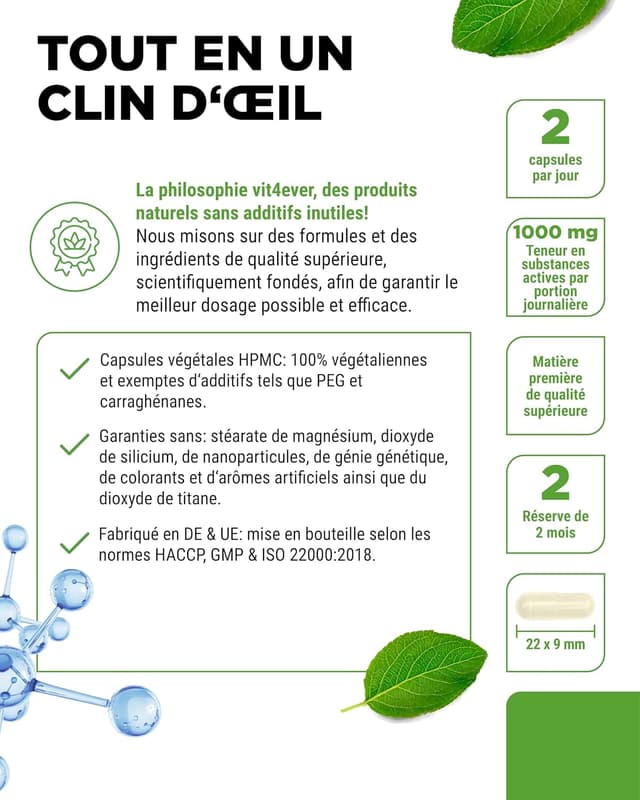 TOUT EN UN CLIN D'ŒIL

La philosophie vit4ever, des produits naturels sans additifs inutiles!
Nous misons sur des formules et des ingrédients de qualité supérieure, scientifiquement fondés, afin de garantir le meilleur dosage possible et efficace.

Capsules végétales HPMC: 100% végétaliennes et exemptes d'additifs tels que PEG et carraghénanes.

Garanties sans: stéarate de magnésium, dioxyde de silicium, de nanoparticules, de génie génétique, de colorants et d'arômes artificiels ainsi que du dioxyde de titane.

Fabriqué en DE & UE: mise en bouteille selon les normes HACCP, GMP & ISO 22000:2018.

2
capsules par jour

1000 mg
Teneur en substances actives par portion journalière

Matière première de qualité supérieure

2
Réserve de 2 mois

22 x 9 mm