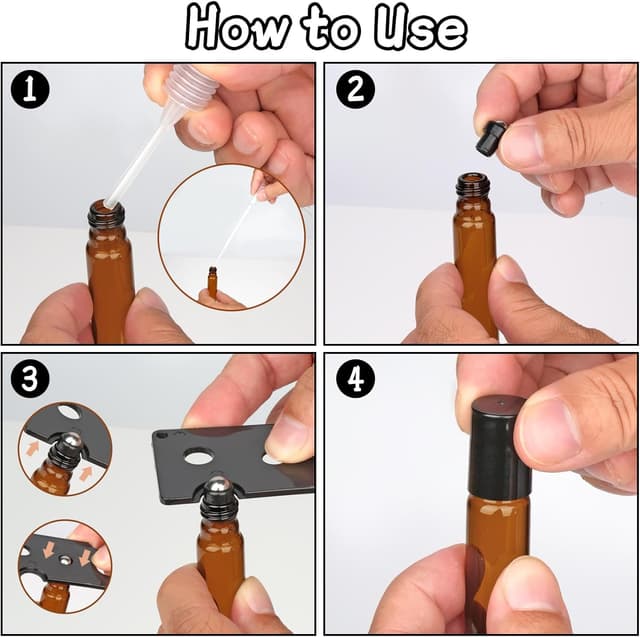 How to Use

1

2

3

4