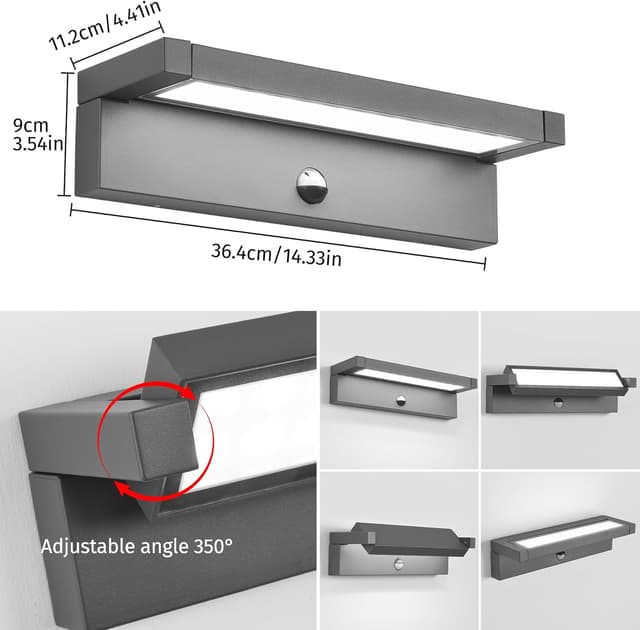 11.2cm/4.41in

9cm
3.54in

36.4cm/14.33in

Adjustable angle 350°