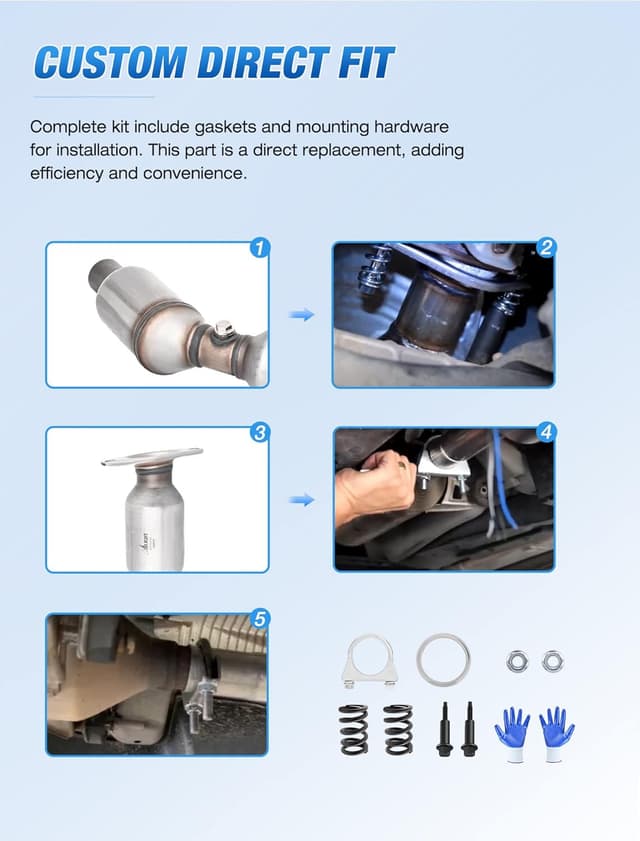 CUSTOM DIRECT FIT

Complete kit include gaskets and mounting hardware for installation. This part is a direct replacement, adding efficiency and convenience.

1

2

3

4

5