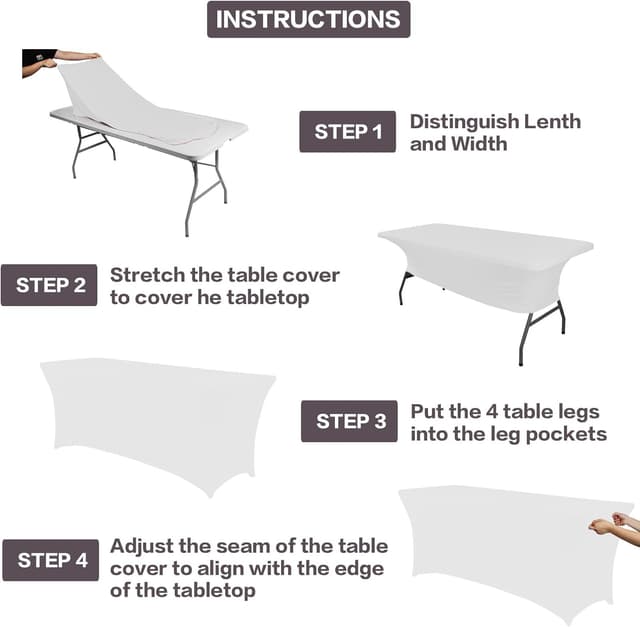 INSTRUCTIONS

STEP 1
Distinguish Lenth and Width

STEP 2
Stretch the table cover to cover he tabletop

STEP 3
Put the 4 table legs into the leg pockets

STEP 4
Adjust the seam of the table cover to align with the edge of the tabletop