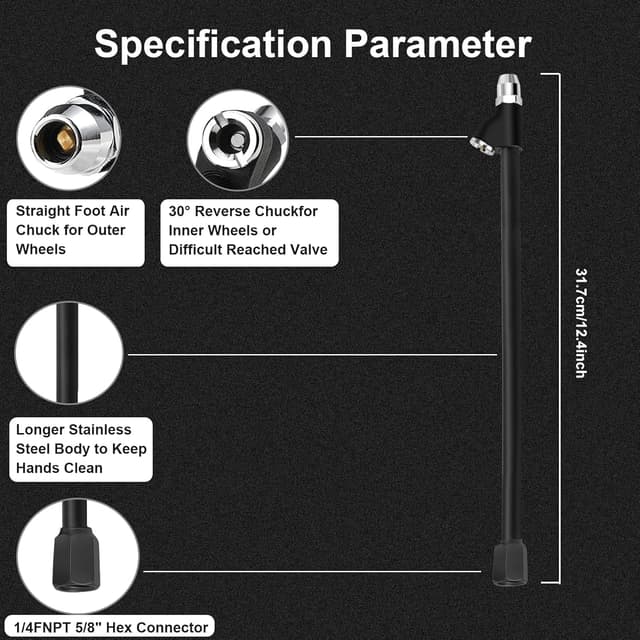 Specification Parameter

Straight Foot Air Chuck for Outer Wheels

30° Reverse Chuckfor Inner Wheels or Difficult Reached Valve

31.7cm/12.4inch

Longer Stainless Steel Body to Keep Hands Clean

1/4FNPT 5/8" Hex Connector