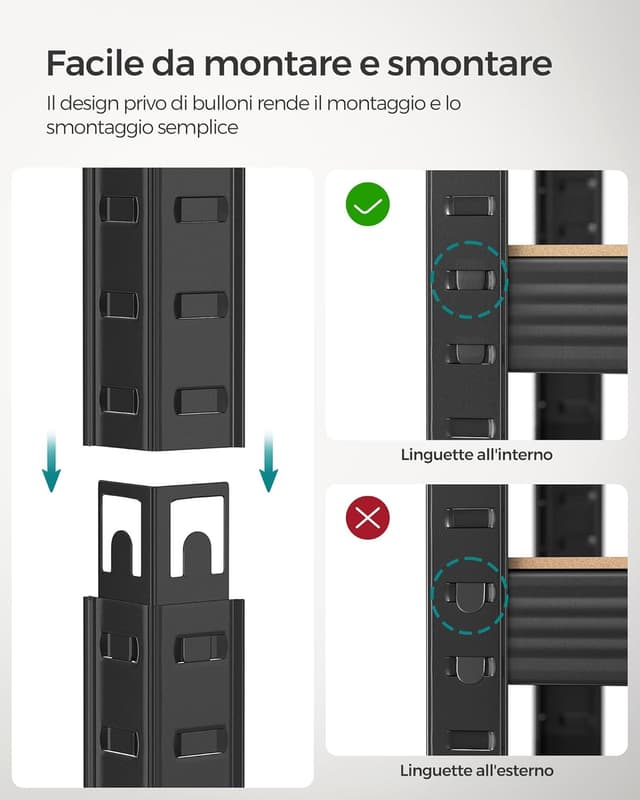 Facile da montare e smontare

Il design privo di bulloni rende il montaggio e lo smontaggio semplice

Linguette all'interno

Linguette all'esterno